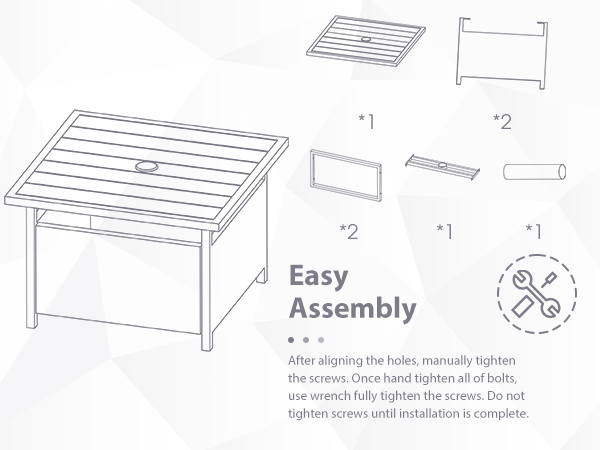 *1

*2

*2

*1

*1

Easy Assembly

After aligning the holes, manually tighten the screws. Once hand tighten all of bolts, use wrench fully tighten the screws. Do not tighten screws until installation is complete.