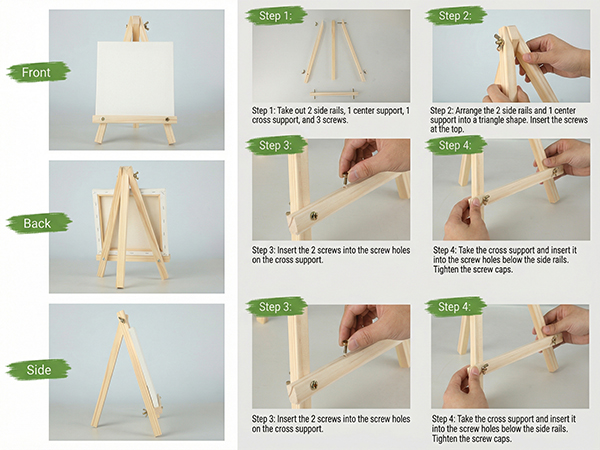 Front

Back

Side

Step 1:

Step 1: Take out 2 side rails, 1 center support, 1 cross support, and 3 screws.

Step 2:

Step 2: Arrange the 2 side rails and 1 center support into a triangle shape. Insert the screws at the top.

Step 3:

Step 3: Insert the 2 screws into the screw holes on the cross support.

Step 4:

Step 4: Take the cross support and insert it into the screw holes below the side rails. Tighten the screw caps.

Step 3:

Step 3: Insert the 2 screws into the screw holes on the cross support.

Step 4:

Step 4: Take the cross support and insert it into the screw holes below the side rails. Tighten the screw caps.