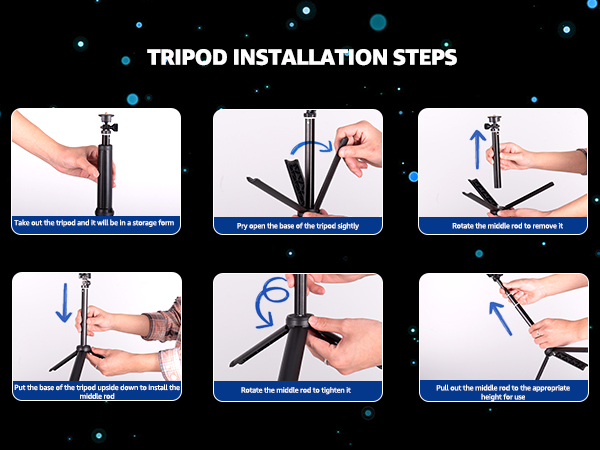 TRIPOD INSTALLATION STEPS

Take out the tripod and it will be in a storage form

Pry open the base of the tripod sightly

Rotate the middle rod to remove it

Put the base of the tripod upside down to install the middle rod

Rotate the middle rod to tighten it

Pull out the middle rod to the appropriate height for use