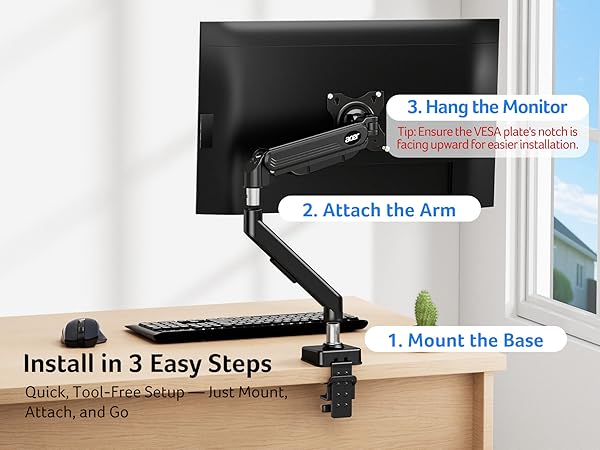 3. Hang the Monitor

Tip: Ensure the VESA plate's notch is facing upward for easier installation.

acer

2. Attach the Arm

1. Mount the Base

Install in 3 Easy Steps

Quick, Tool-Free Setup — Just Mount, Attach, and Go