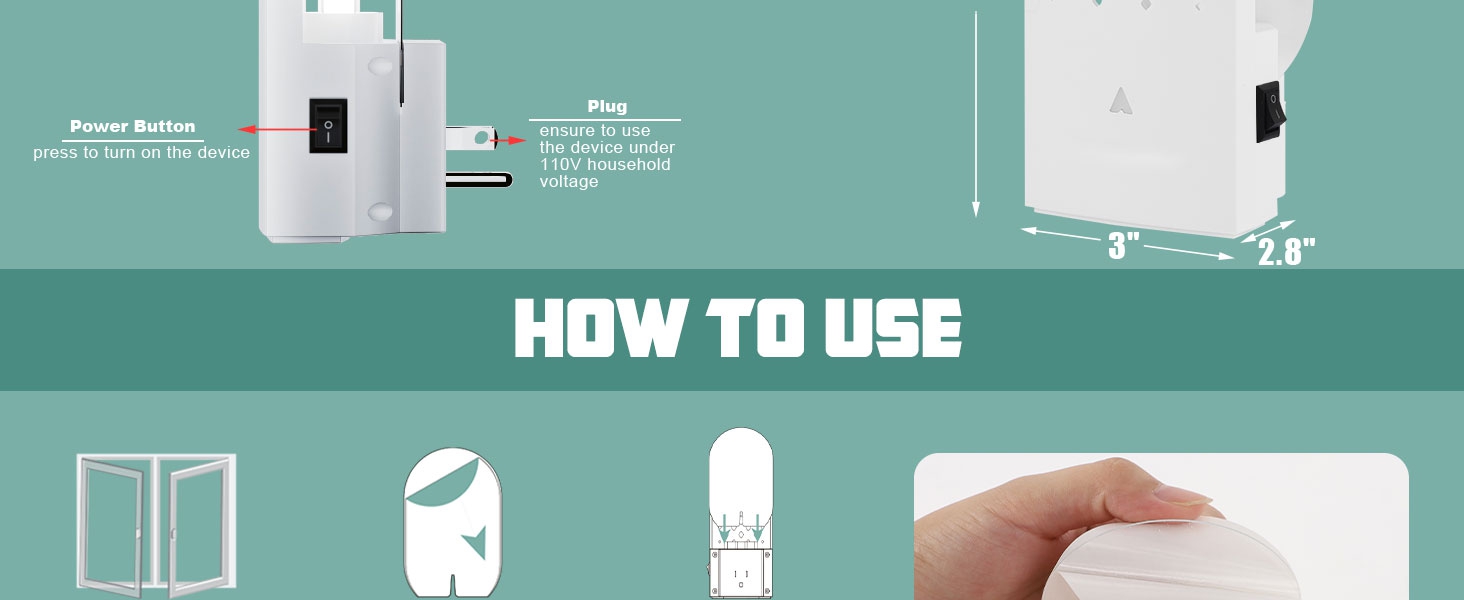 Power Button
press to turn on the device

Plug
ensure to use the device under 110V household voltage

3"
2.8"

HOW TO USE