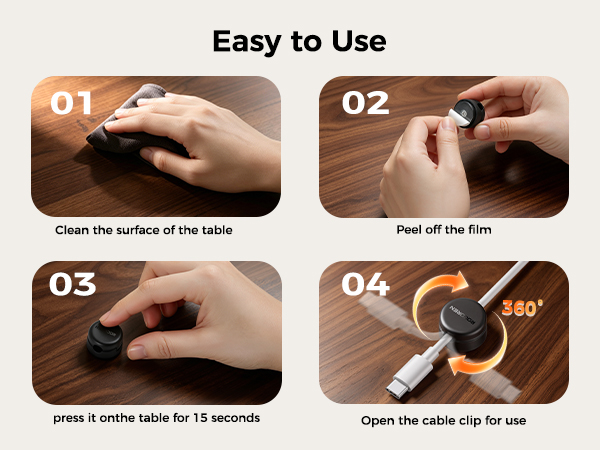 Easy to Use

01

Clean the surface of the table

02

Peel off the film

03

press it onthe table for 15 seconds

04

360°

Open the cable clip for use