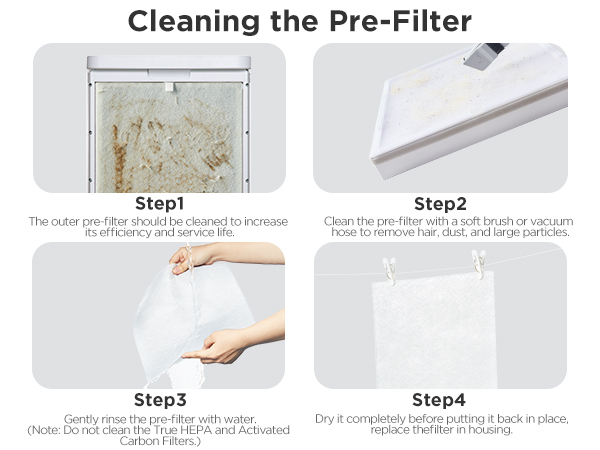 Cleaning the Pre-Filter

Step1
The outer pre-filter should be cleaned to increase its efficiency and service life.

Step2
Clean the pre-filter with a soft brush or vacuum hose to remove hair, dust, and large particles.

Step3
Gently rinse the pre-filter with water. (Note: Do not clean the True HEPA and Activated Carbon Filters.)

Step4
Dry it completely before putting it back in place, replace thefilter in housing.