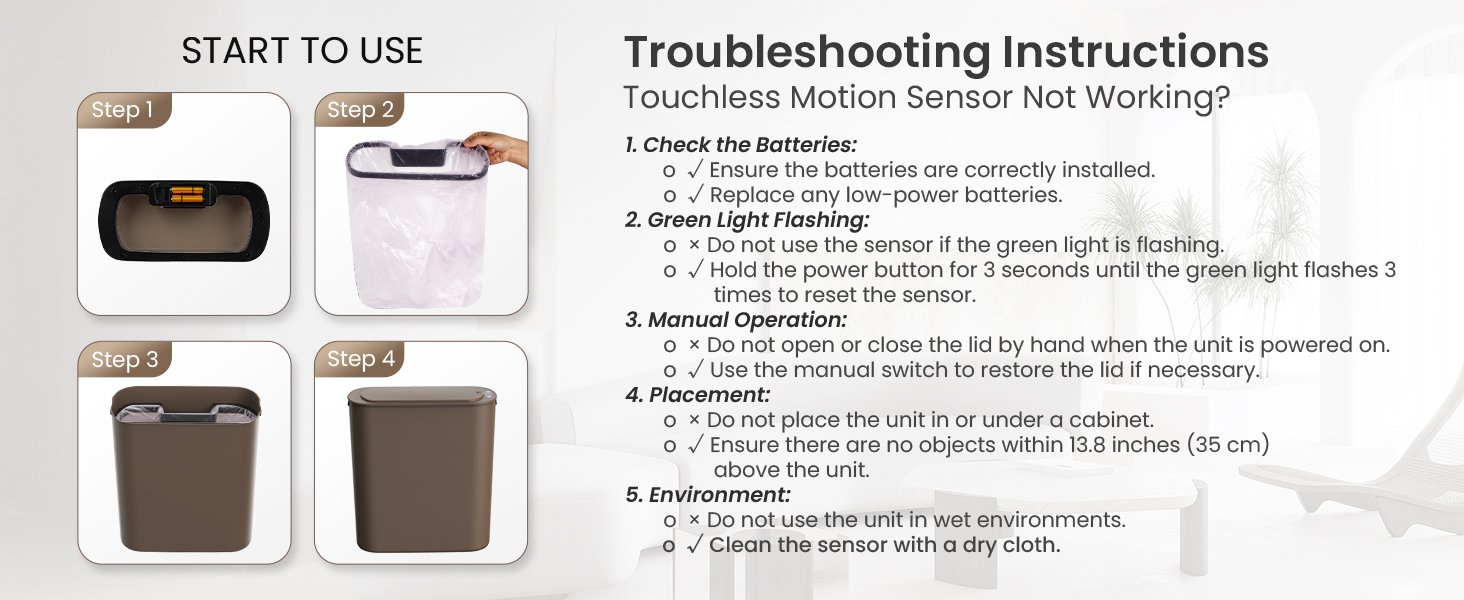 START TO USE

Step 1

Step 2

Step 3

Step 4

Troubleshooting Instructions

Touchless Motion Sensor Not Working?

1. Check the Batteries:
o ✓ Ensure the batteries are correctly installed.
o ✓ Replace any low-power batteries.
2. Green Light Flashing:
o × Do not use the sensor if the green light is flashing.
o ✓ Hold the power button for 3 seconds until the green light flashes 3 times to reset the sensor.
3. Manual Operation:
o × Do not open or close the lid by hand when the unit is powered on.
o ✓ Use the manual switch to restore the lid if necessary.
4. Placement:
o × Do not place the unit in or under a cabinet.
o ✓ Ensure there are no objects within 13.8 inches (35 cm) above the unit.
5. Environment:
o × Do not use the unit in wet environments.
o ✓ Clean the sensor with a dry cloth.