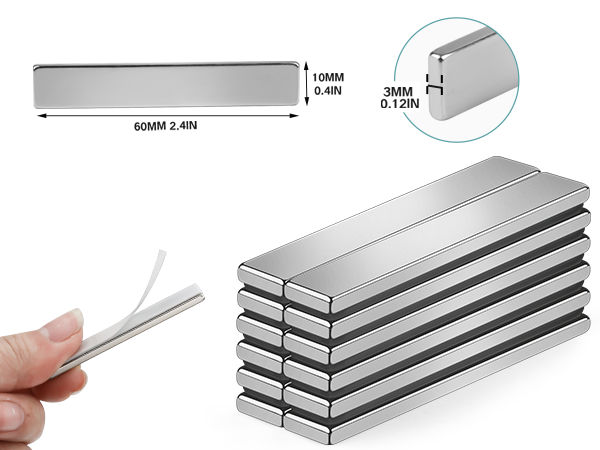 10MM
0.4IN

60MM 2.4IN

3MM
0.12IN