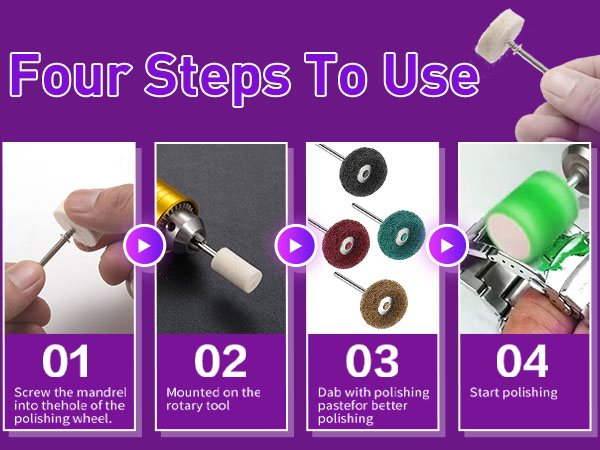 Four Steps To Use

01
Screw the mandrel into thehole of the polishing wheel.

02
Mounted on the rotary tool

03
Dab with polishing pastefor better polishing

04
Start polishing