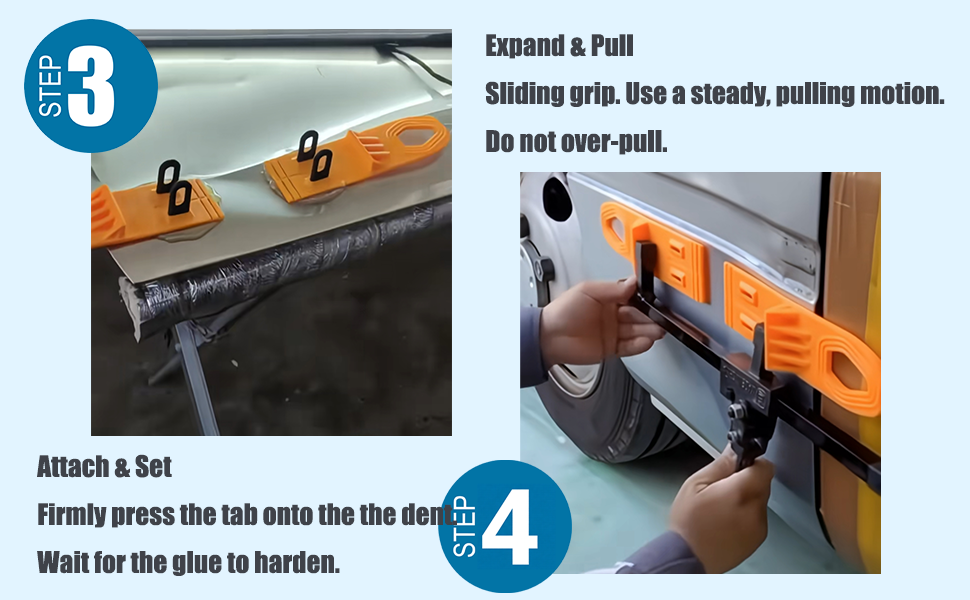 STEP 3

Expand & Pull

Sliding grip. Use a steady, pulling motion.

Do not over-pull.

Attach & Set

Firmly press the tab onto the the dent.

Wait for the glue to harden.

STEP 4