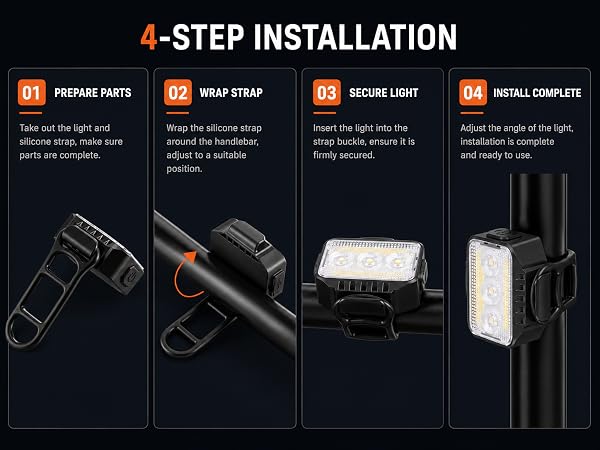 4-STEP INSTALLATION

01 PREPARE PARTS

Take out the light and silicone strap, make sure parts are complete.

02 WRAP STRAP

Wrap the silicone strap around the handlebar, adjust to a suitable position.

03 SECURE LIGHT

Insert the light into the strap buckle, ensure it is firmly secured.

04 INSTALL COMPLETE

Adjust the angle of the light, installation is complete and ready to use.