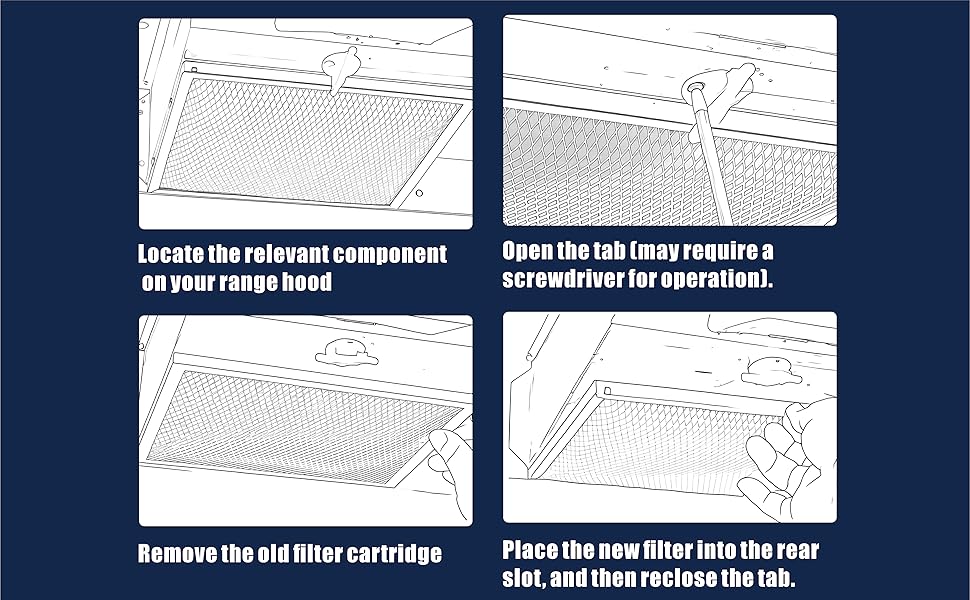 Locate the relevant component on your range hood

Open the tab (may require a screwdriver for operation).

Remove the old filter cartridge

Place the new filter into the rear slot, and then reclose the tab.