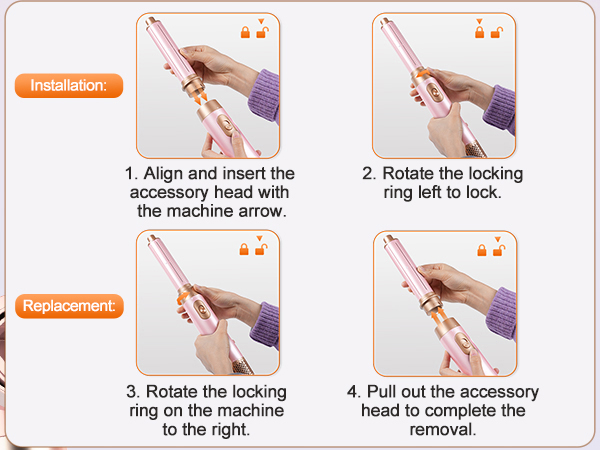 Installation:

1. Align and insert the accessory head with the machine arrow.

2. Rotate the locking ring left to lock.

Replacement:

3. Rotate the locking ring on the machine to the right.

4. Pull out the accessory head to complete the removal.