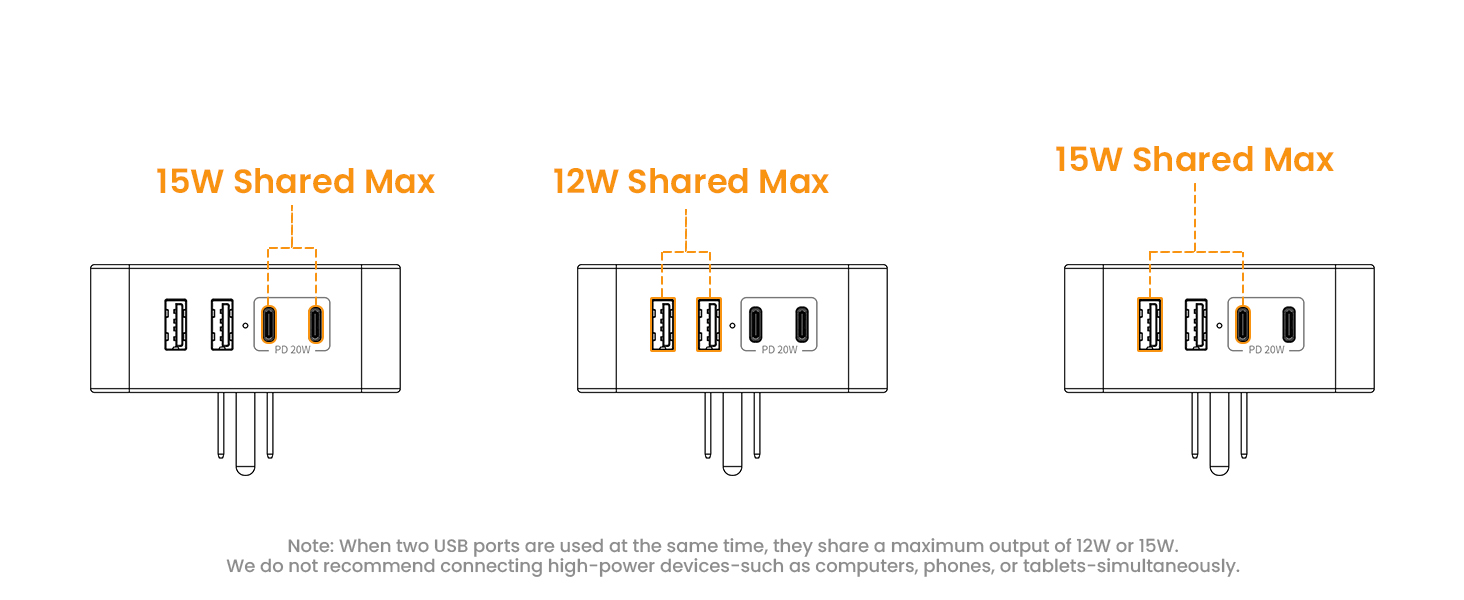 15W Shared Max

PD 20W

12W Shared Max

PD 20W

15W Shared Max

PD 20W

Note: When two USB ports are used at the same time, they share a maximum output of 12W or 15W. We do not recommend connecting high-power devices-such as computers, phones, or tablets-simultaneously.