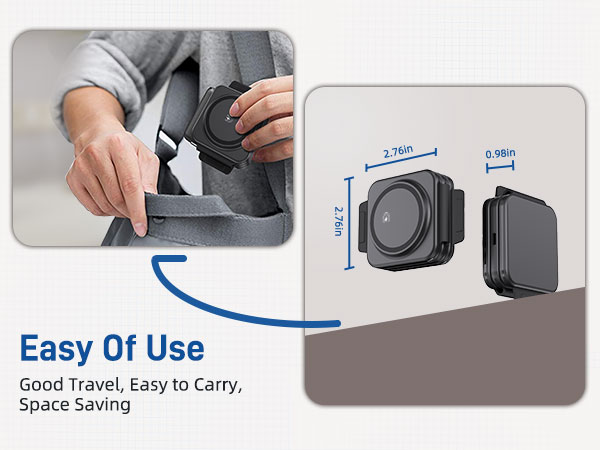 2.76in

0.98in

2.76in

Easy Of Use

Good Travel, Easy to Carry, Space Saving