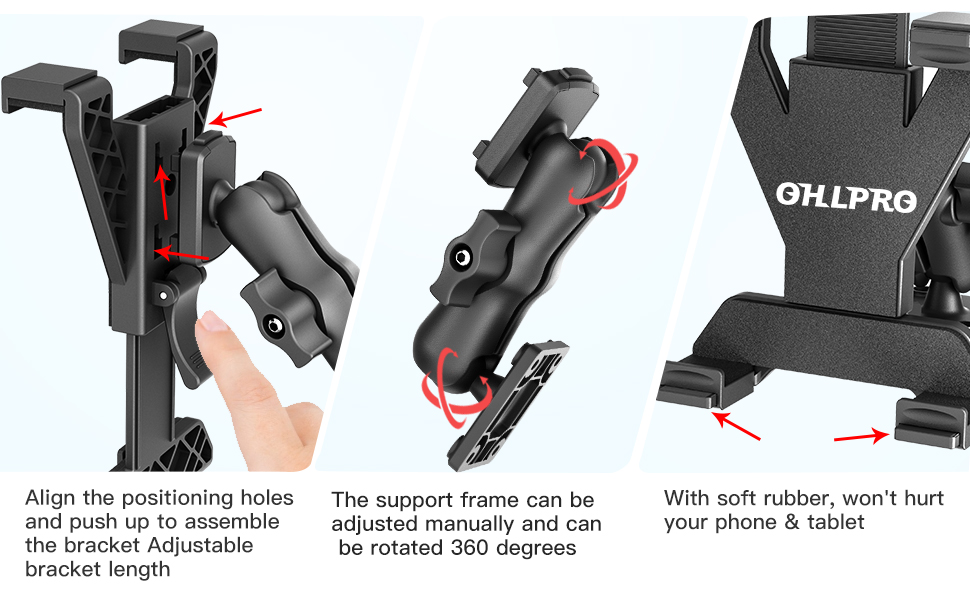 OHLPRO

Align the positioning holes and push up to assemble the bracket Adjustable bracket length

The support frame can be adjusted manually and can be rotated 360 degrees

With soft rubber, won't hurt your phone & tablet