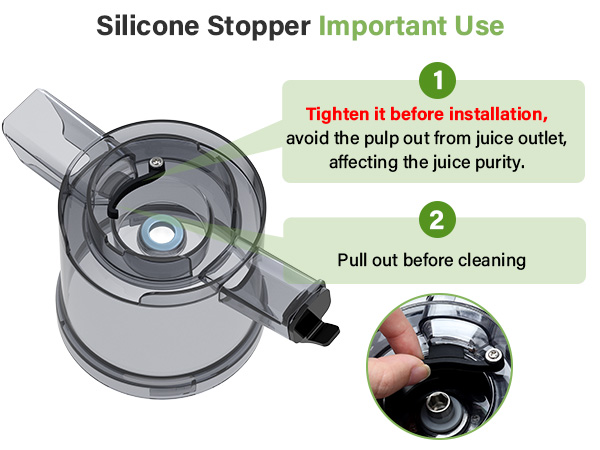 Silicone Stopper Important Use

1

Tighten it before installation, avoid the pulp out from juice outlet, affecting the juice purity.

2

Pull out before cleaning