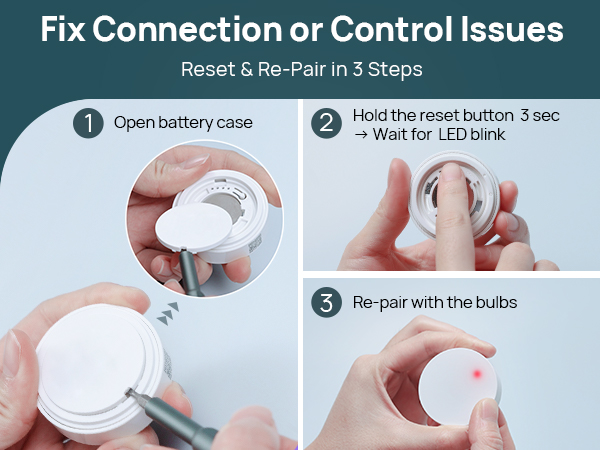 Fix Connection or Control Issues

Reset & Re-Pair in 3 Steps

1 Open battery case

2 Hold the reset button 3 sec → Wait for LED blink

3 Re-pair with the bulbs