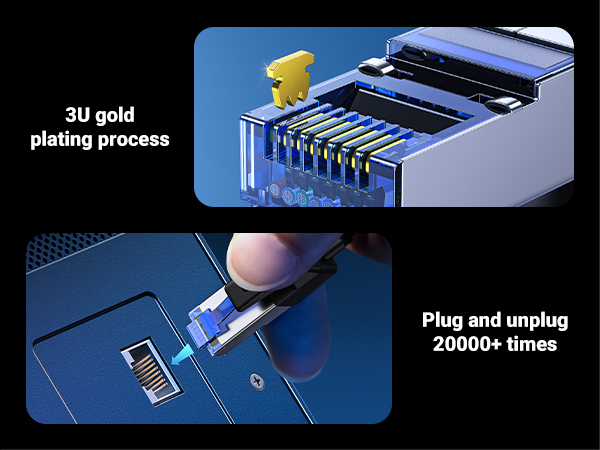 3U gold plating process

Plug and unplug 20000+ times