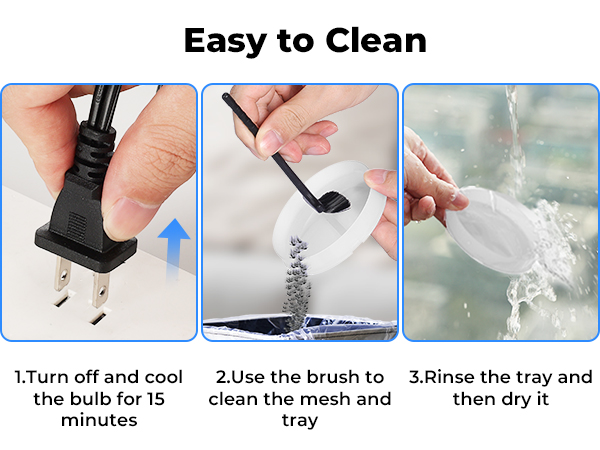 Easy to Clean

1.Turn off and cool the bulb for 15 minutes

2.Use the brush to clean the mesh and tray

3.Rinse the tray and then dry it