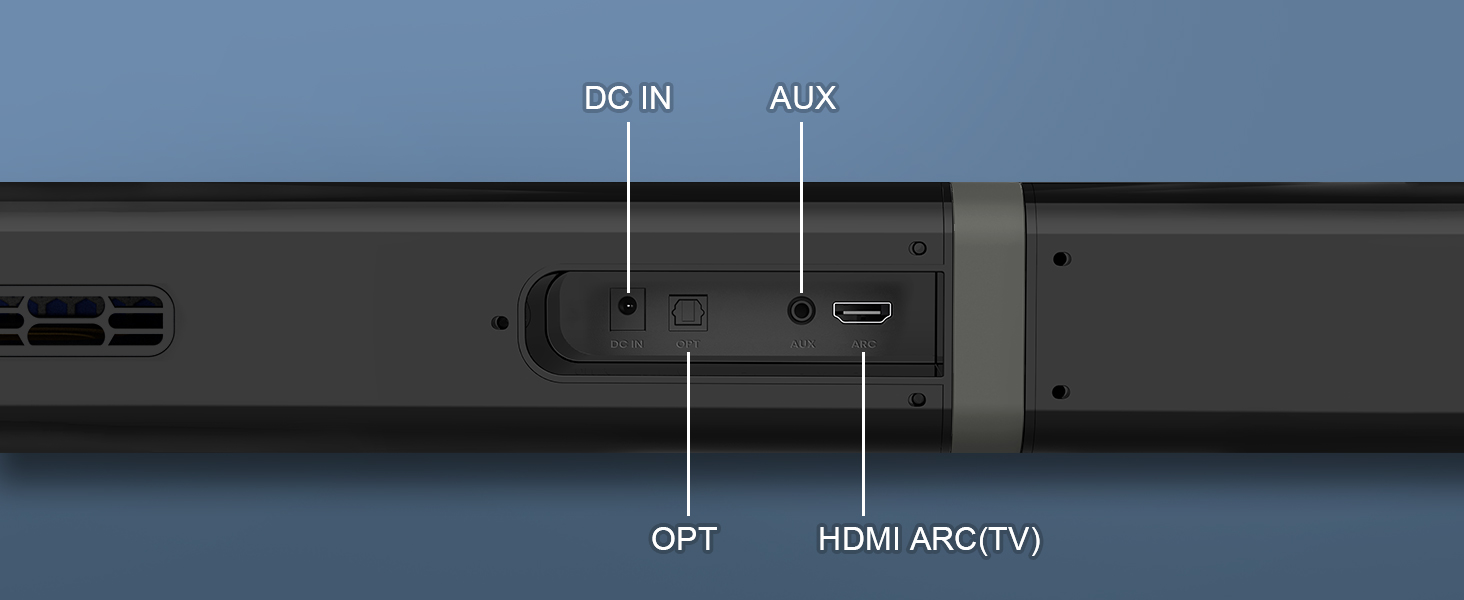 DC IN
AUX
DC IN
OPT
AUX
ARC
OPT
HDMI ARC(TV)