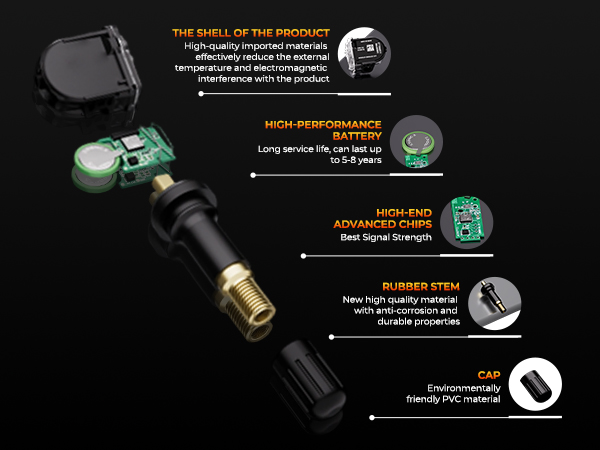 THE SHELL OF THE PRODUCT
High-quality imported materials effectively reduce the external temperature and electromagnetic interference with the product

HIGH-PERFORMANCE BATTERY
Long service life, can last up to 5-8 years

HIGH-END ADVANCED CHIPS
Best Signal Strength

RUBBER STEM
New high quality material with anti-corrosion and durable properties

CAP
Environmentally friendly PVC material