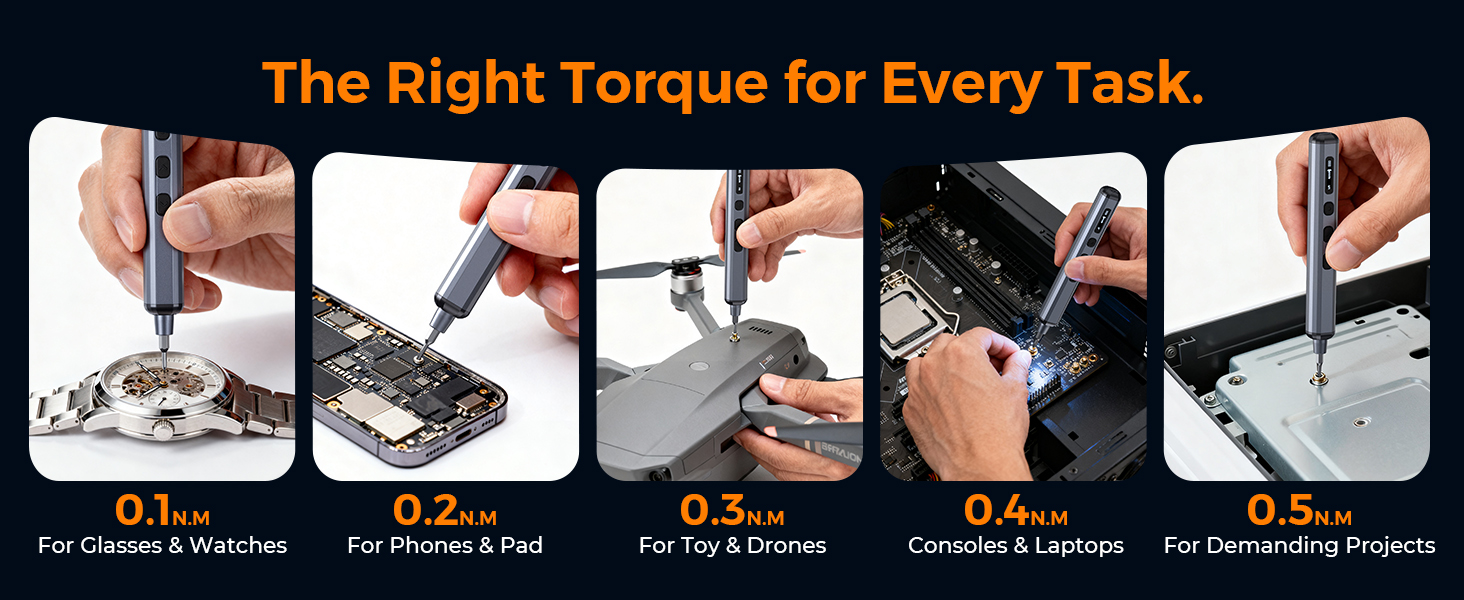 The Right Torque for Every Task.

0.1N.M
For Glasses & Watches

0.2N.M
For Phones & Pad

0.3N.M
For Toy & Drones

0.4N.M
Consoles & Laptops

0.5N.M
For Demanding Projects