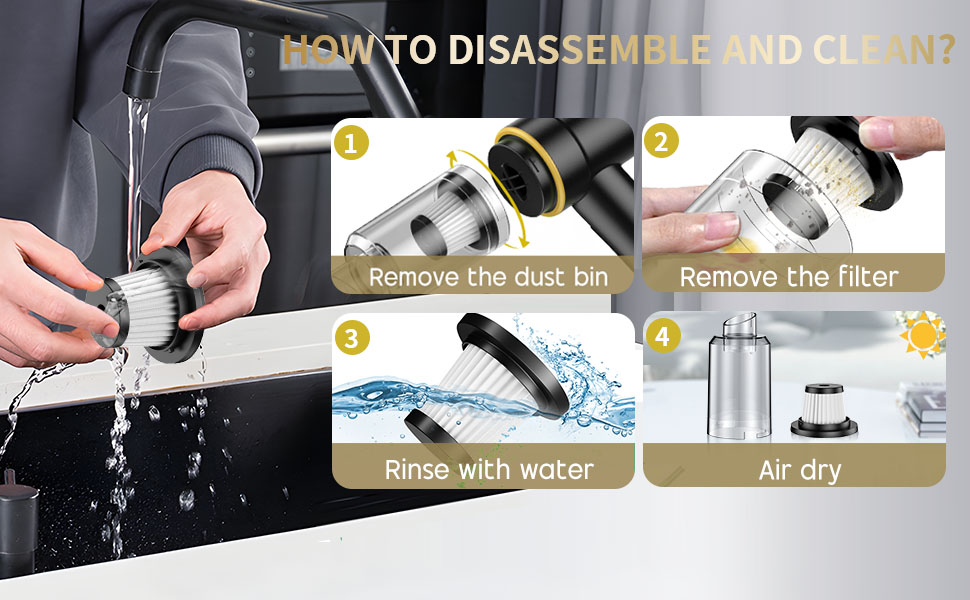 HOW TO DISASSEMBLE AND CLEAN?

1
Remove the dust bin

2
Remove the filter

3
Rinse with water

4
Air dry