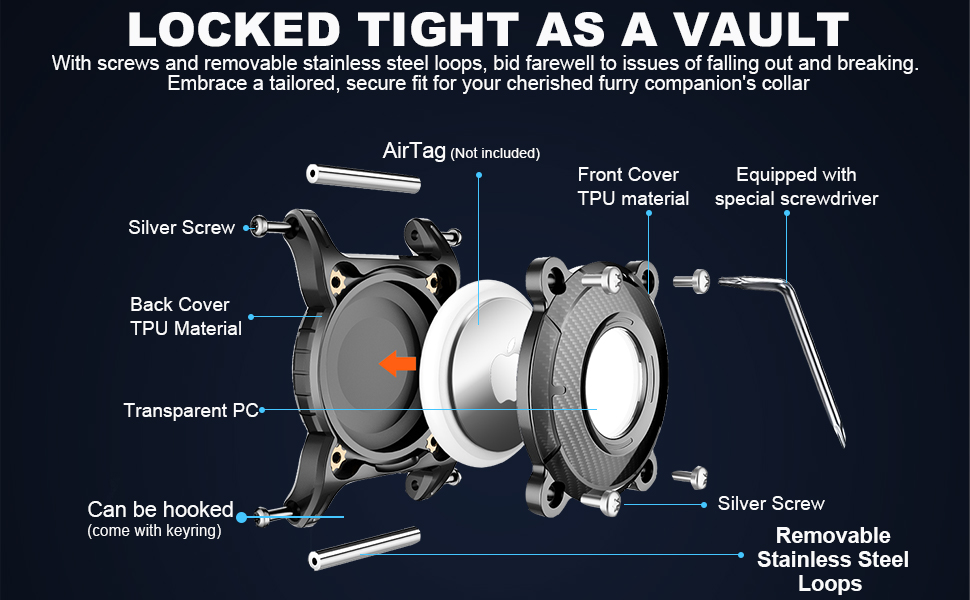 LOCKED TIGHT AS A VAULT

With screws and removable stainless steel loops, bid farewell to issues of falling out and breaking. Embrace a tailored, secure fit for your cherished furry companion's collar

AirTag (Not included)

Front Cover TPU material

Equipped with special screwdriver

Silver Screw

Back Cover TPU Material

Transparent PC

Can be hooked (come with keyring)

Silver Screw

Removable Stainless Steel Loops