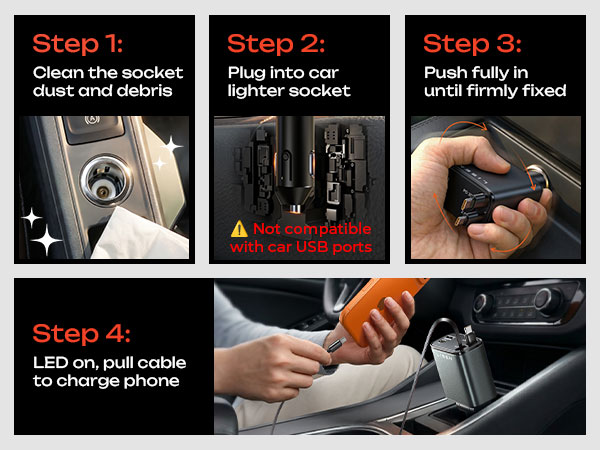 Step 1:
Clean the socket dust and debris

Step 2:
Plug into car lighter socket

⚠️ Not compatible with car USB ports

Step 3:
Push fully in until firmly fixed

Step 4:
LED on, pull cable to charge phone