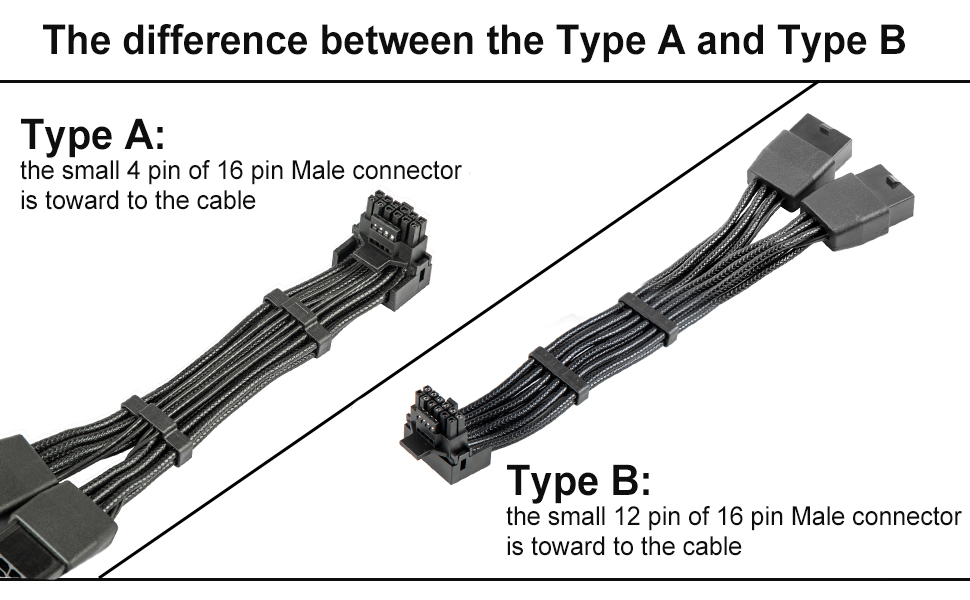 The difference between the Type A and Type B

Type A:
the small 4 pin of 16 pin Male connector is toward to the cable

Type B:
the small 12 pin of 16 pin Male connector is toward to the cable