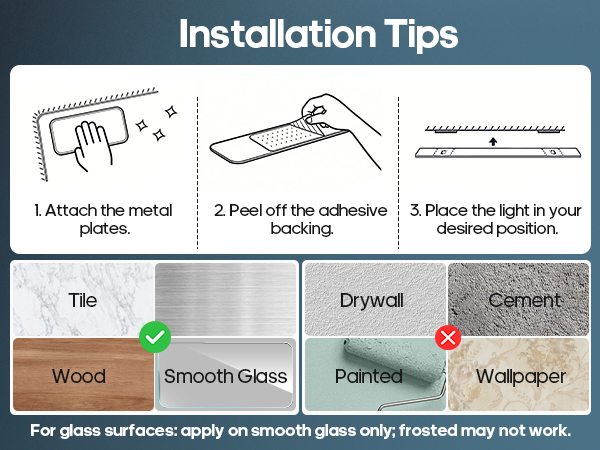 Installation Tips

1. Attach the metal plates.

2. Peel off the adhesive backing.

3. Place the light in your desired position.

Tile

Wood

Smooth Glass

Drywall

Cement

Painted

Wallpaper

For glass surfaces: apply on smooth glass only; frosted may not work.