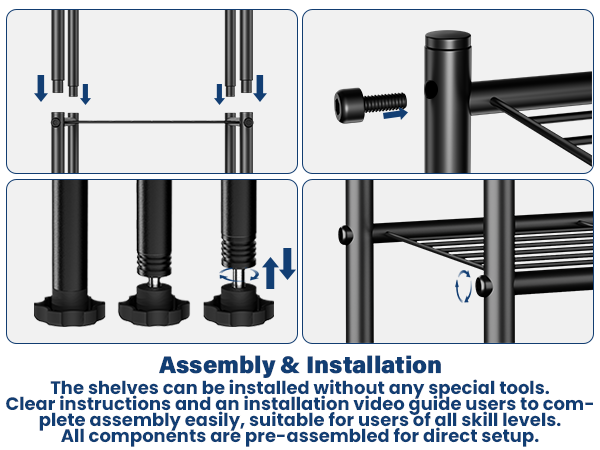 Assembly & Installation

The shelves can be installed without any special tools. Clear instructions and an installation video guide users to complete assembly easily, suitable for users of all skill levels. All components are pre-assembled for direct setup.