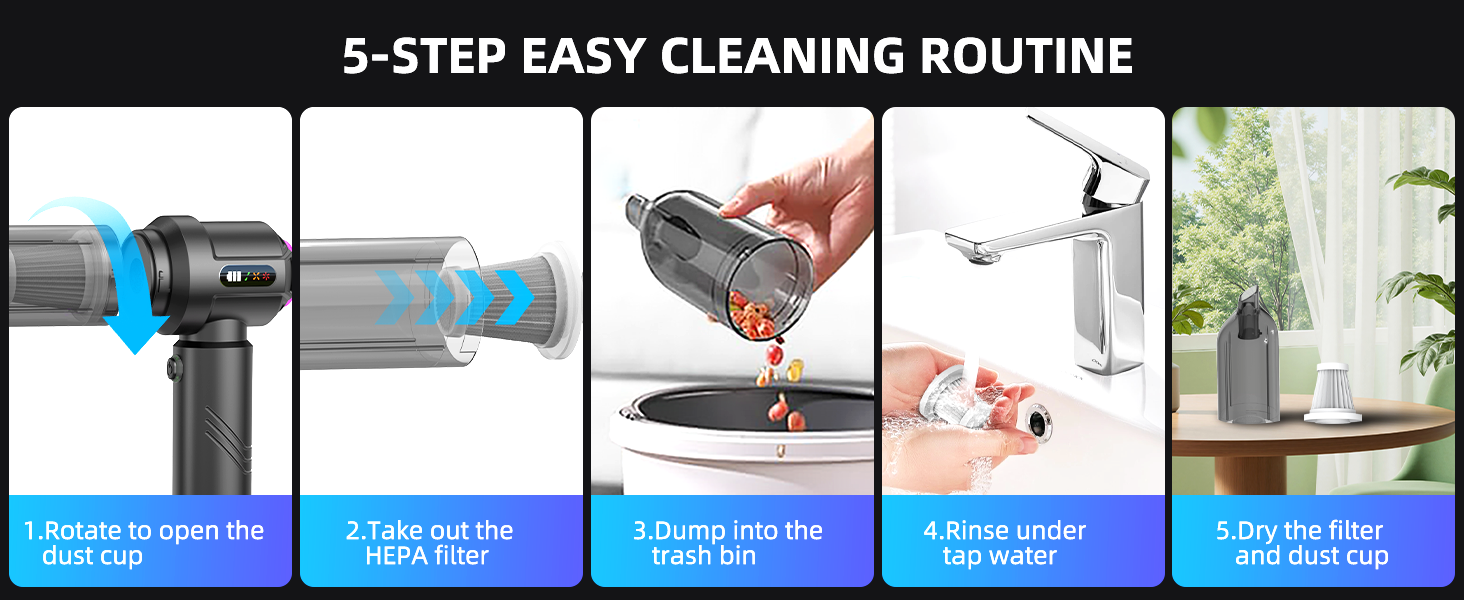 5-STEP EASY CLEANING ROUTINE

1.Rotate to open the dust cup

2.Take out the HEPA filter

3.Dump into the trash bin

4.Rinse under tap water

5.Dry the filter and dust cup