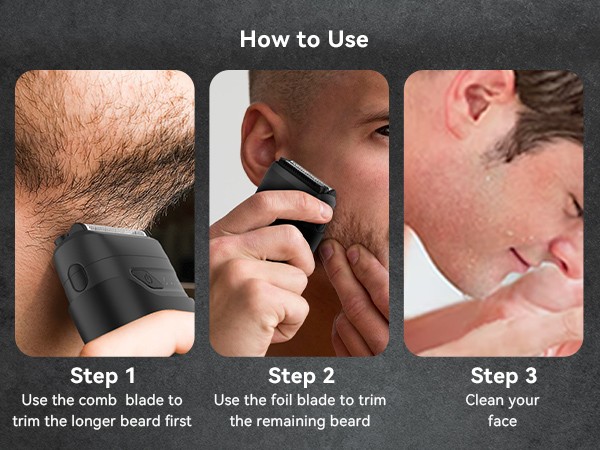 How to Use

Step 1
Use the comb blade to trim the longer beard first

Step 2
Use the foil blade to trim the remaining beard

Step 3
Clean your face