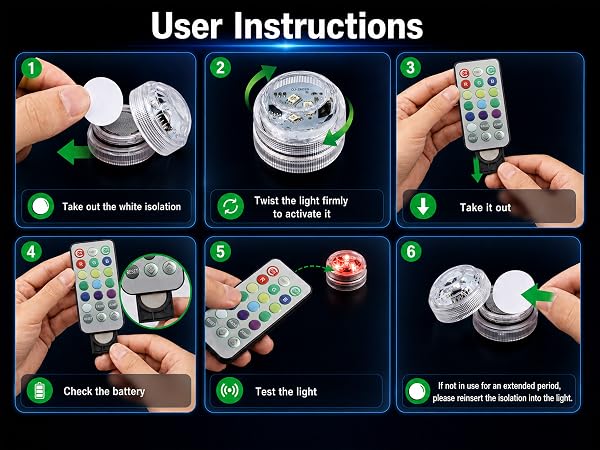 User Instructions

1

Take out the white isolation

2

Twist the light firmly to activate it

3

Take it out

4

Check the battery

5

Test the light

6

If not in use for an extended period, please reinsert the isolation into the light.