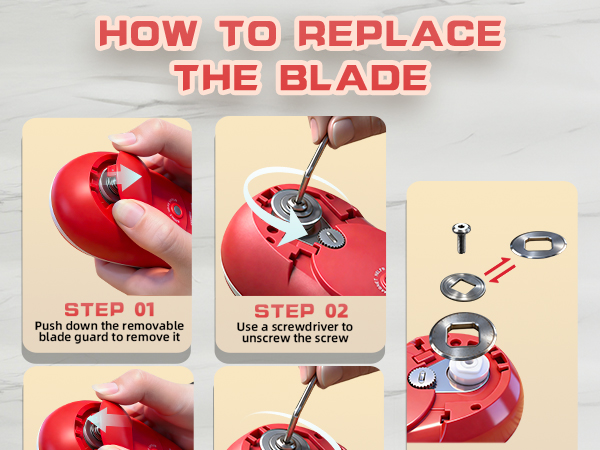 HOW TO REPLACE THE BLADE

STEP 01
Push down the removable blade guard to remove it

STEP 02
Use a screwdriver to unscrew the screw