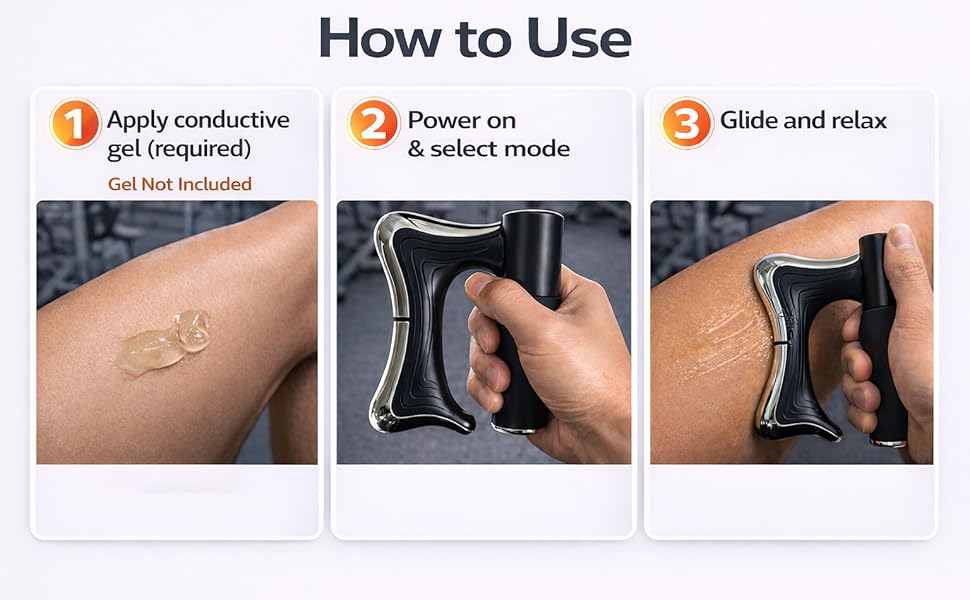 How to Use

1 Apply conductive gel (required)

Gel Not Included

2 Power on & select mode

3 Glide and relax