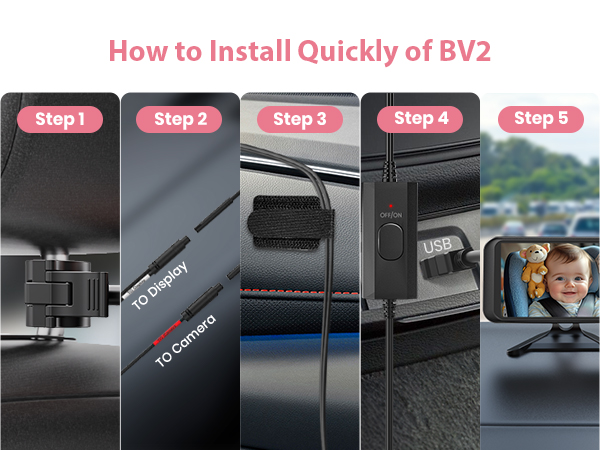 How to Install Quickly of BV2

Step 1

Step 2

TO Display

TO Camera

Step 3

Step 4

OFF/ON

USB

Step 5