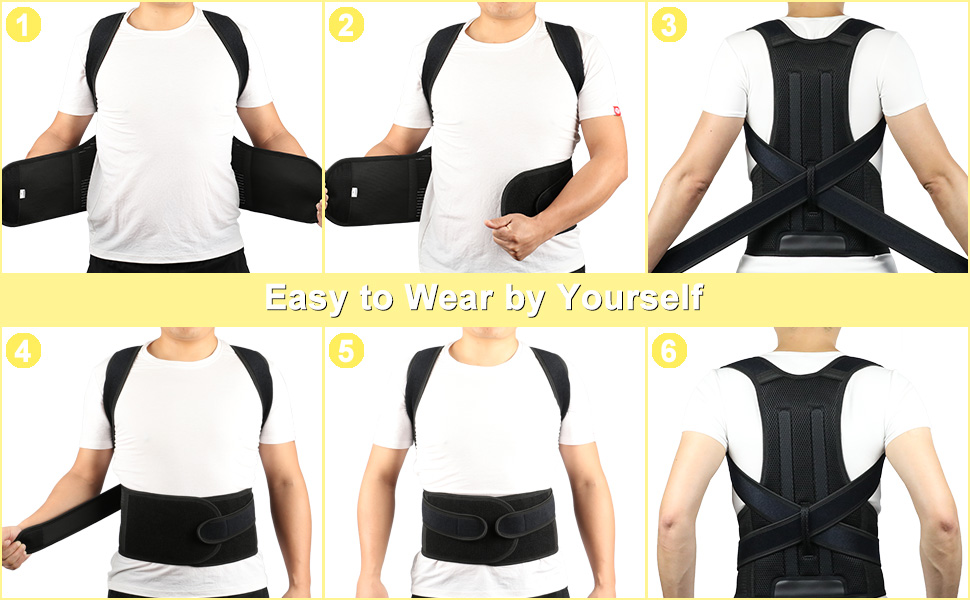 1

2

3

Easy to Wear by Yourself

4

5

6