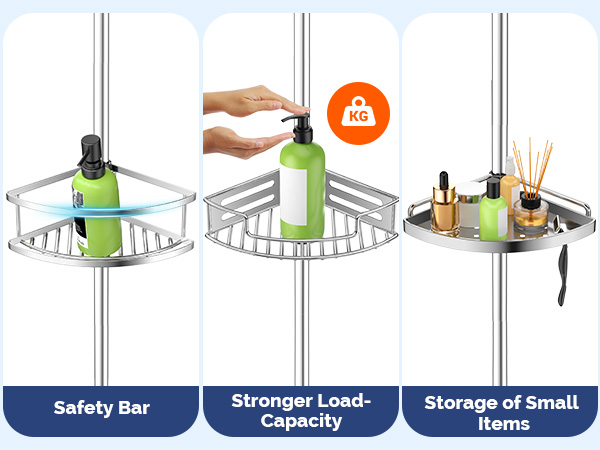 KG

Safety Bar

Stronger Load-Capacity

Storage of Small Items