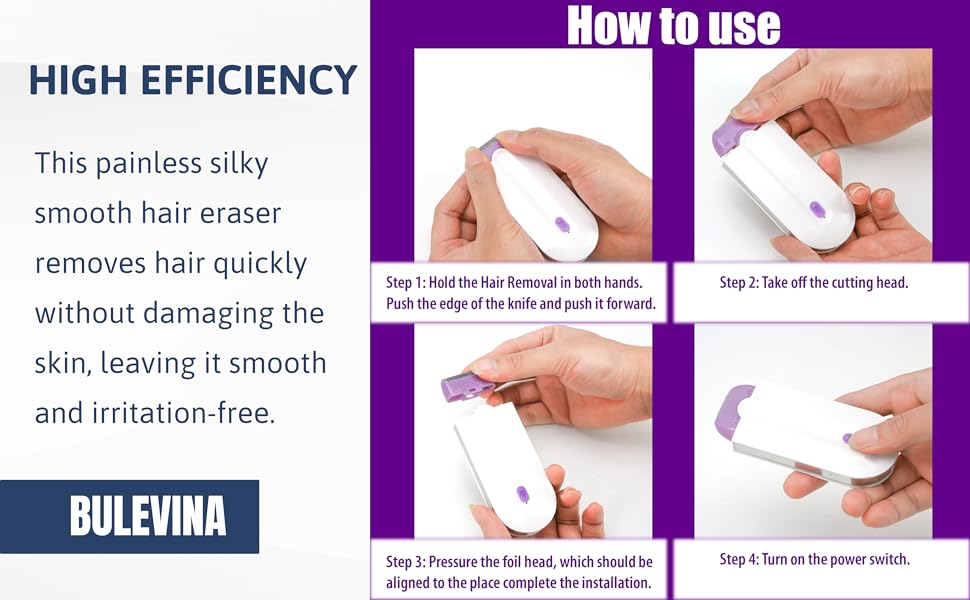 HIGH EFFICIENCY

This painless silky smooth hair eraser removes hair quickly without damaging the skin, leaving it smooth and irritation-free.

BULEVINA

How to use

Step 1: Hold the Hair Removal in both hands. Push the edge of the knife and push it forward.

Step 2: Take off the cutting head.

Step 3: Pressure the foil head, which should be aligned to the place complete the installation.

Step 4: Turn on the power switch.