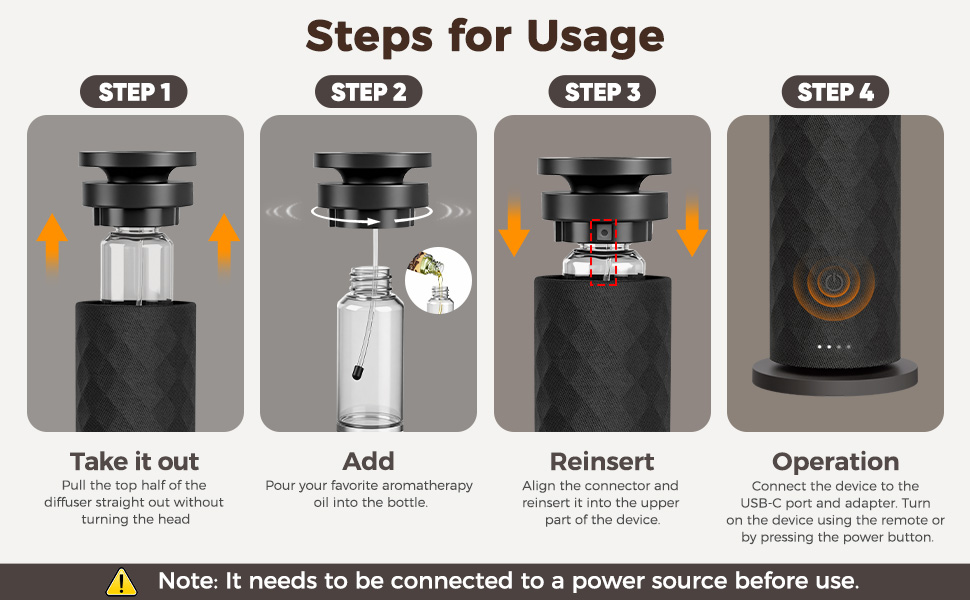 Steps for Usage

STEP 1

Take it out
Pull the top half of the diffuser straight out without turning the head

STEP 2

Add
Pour your favorite aromatherapy oil into the bottle.

STEP 3

Reinsert
Align the connector and reinsert it into the upper part of the device.

STEP 4

Operation
Connect the device to the USB-C port and adapter. Turn on the device using the remote or by pressing the power button.

Note: It needs to be connected to a power source before use.