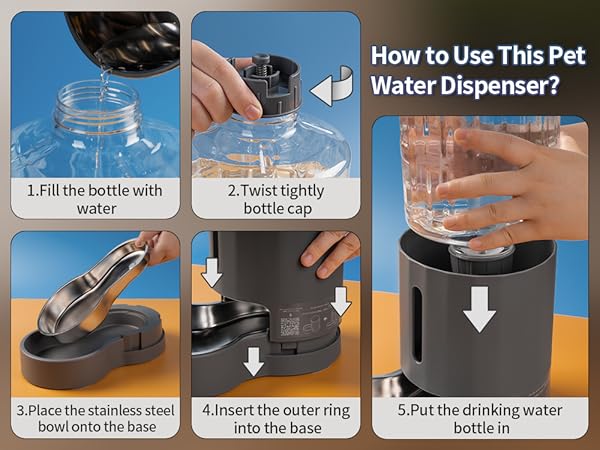 How to Use This Pet Water Dispenser?

1.Fill the bottle with water

2.Twist tightly bottle cap

3.Place the stainless steel bowl onto the base

4.Insert the outer ring into the base

5.Put the drinking water bottle in