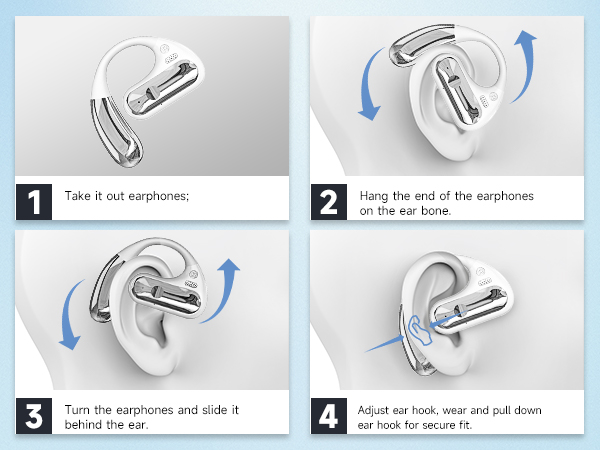 1 Take it out earphones;

2 Hang the end of the earphones on the ear bone.

3 Turn the earphones and slide it behind the ear.

4 Adjust ear hook, wear and pull down ear hook for secure fit.