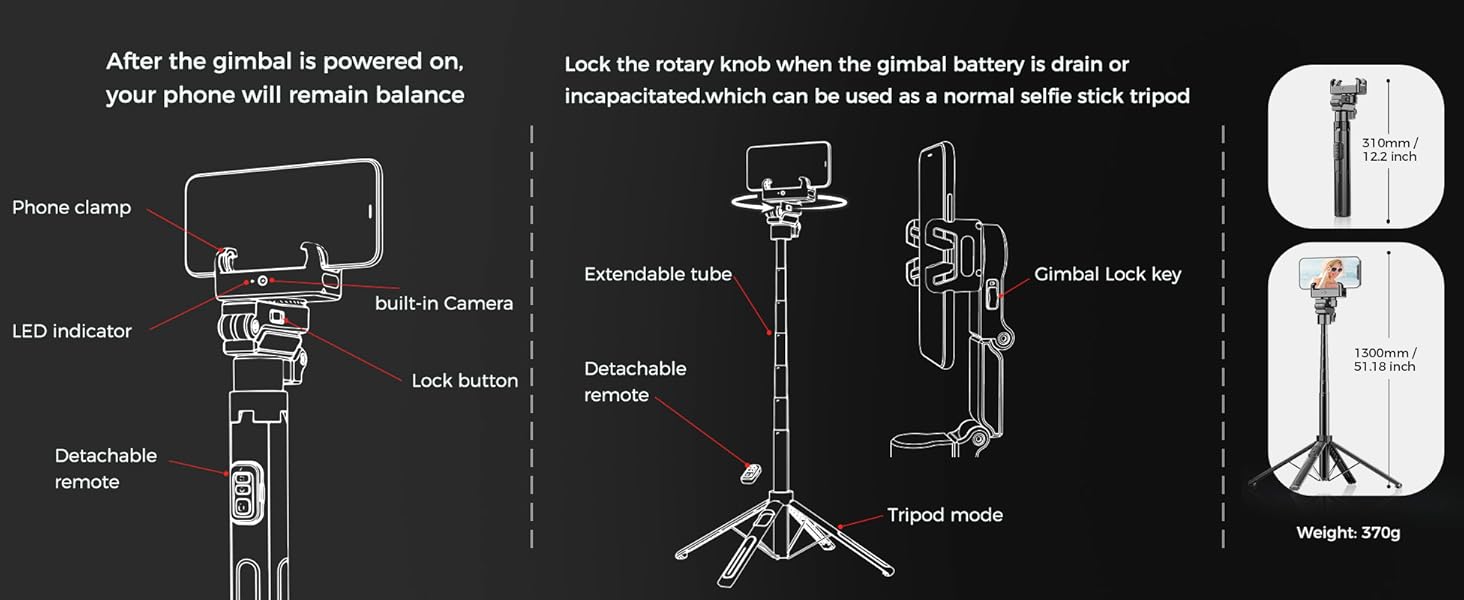 After the gimbal is powered on, your phone will remain balance

Phone clamp

built-in Camera

LED indicator

Lock button

Detachable remote

Lock the rotary knob when the gimbal battery is drain or incapacitated.which can be used as a normal selfie stick tripod

Extendable tube

Gimbal Lock key

Detachable remote

Tripod mode

310mm / 12.2 inch

1300mm / 51.18 inch

Weight: 370g