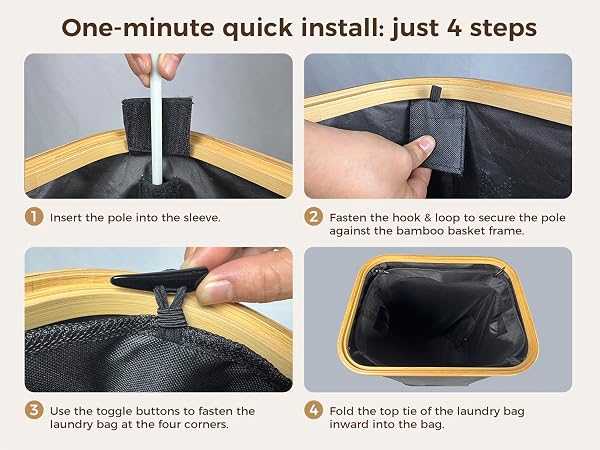 One-minute quick install: just 4 steps

1 Insert the pole into the sleeve.

2 Fasten the hook & loop to secure the pole against the bamboo basket frame.

3 Use the toggle buttons to fasten the laundry bag at the four corners.

4 Fold the top tie of the laundry bag inward into the bag.