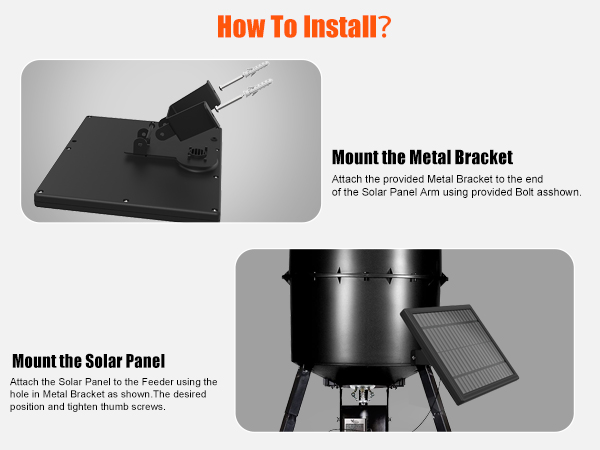 How To Install?

Mount the Metal Bracket

Attach the provided Metal Bracket to the end of the Solar Panel Arm using provided Bolt asshown.

Mount the Solar Panel

Attach the Solar Panel to the Feeder using the hole in Metal Bracket as shown.The desired position and tighten thumb screws.