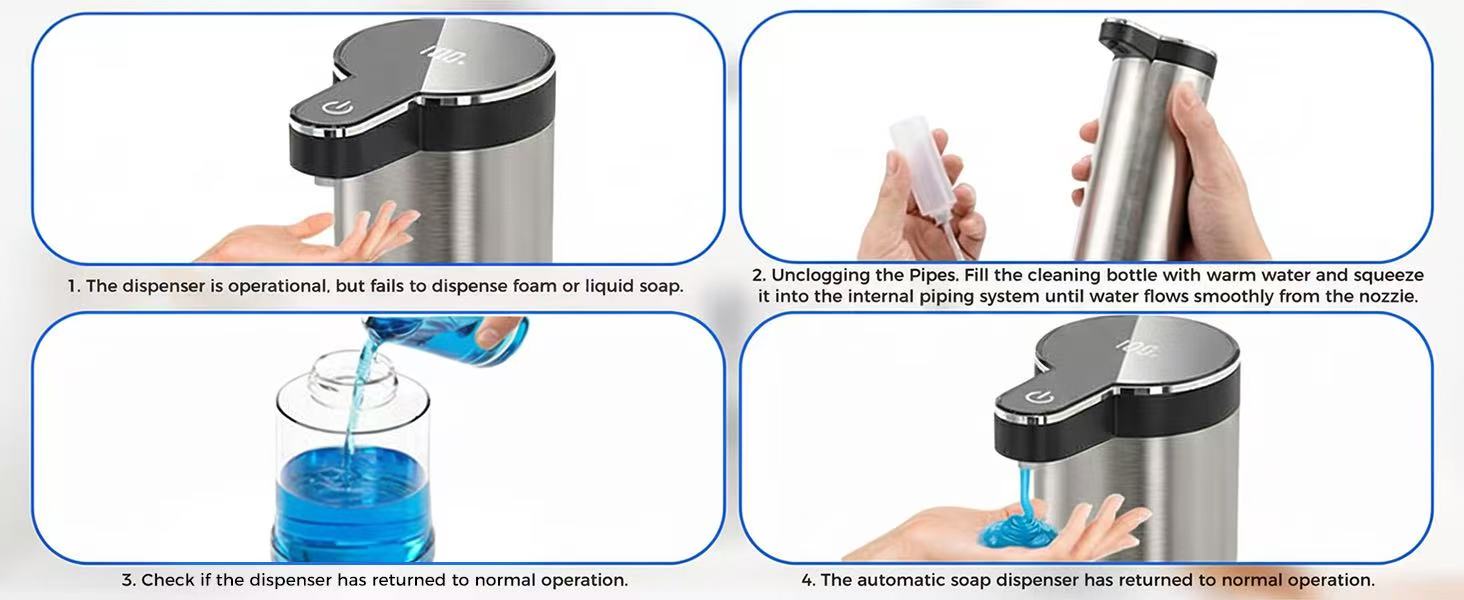 1. The dispenser is operational, but fails to dispense foam or liquid soap.

2. Unclogging the Pipes. Fill the cleaning bottle with warm water and squeeze it into the internal piping system until water flows smoothly from the nozzle.

3. Check if the dispenser has returned to normal operation.

4. The automatic soap dispenser has returned to normal operation.