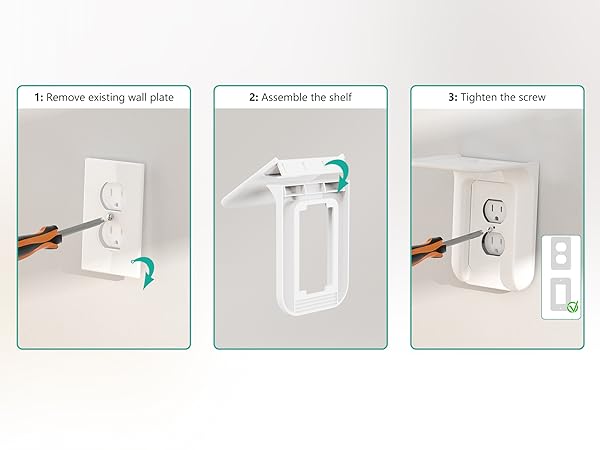 1: Remove existing wall plate

2: Assemble the shelf

3: Tighten the screw