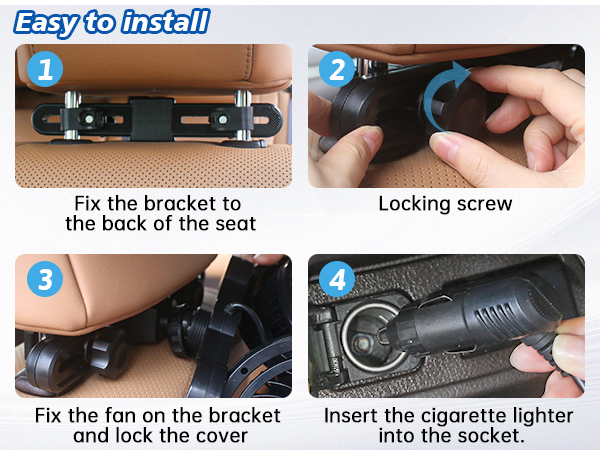 Easy to install

1

Fix the bracket to the back of the seat

2

Locking screw

3

Fix the fan on the bracket and lock the cover

4

Insert the cigarette lighter into the socket.