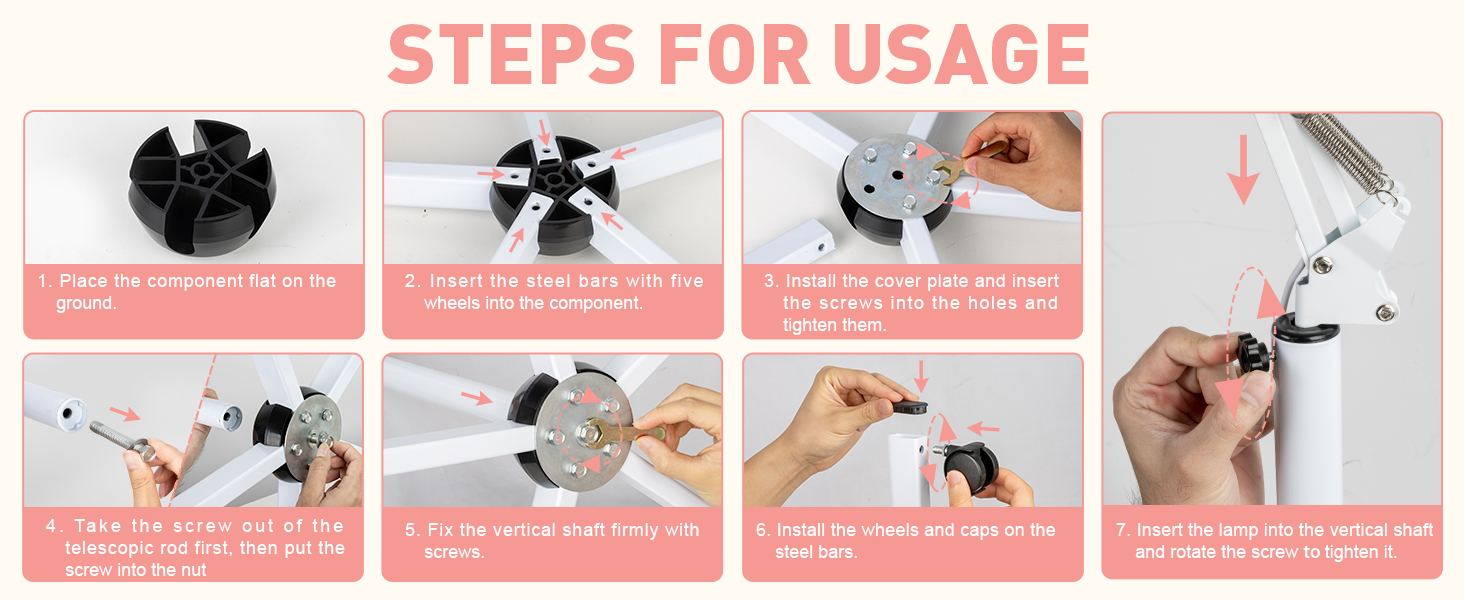 STEPS FOR USAGE

1. Place the component flat on the ground.

2. Insert the steel bars with five wheels into the component.

3. Install the cover plate and insert the screws into the holes and tighten them.

4. Take the screw out of the telescopic rod first, then put the screw into the nut

5. Fix the vertical shaft firmly with screws.

6. Install the wheels and caps on the steel bars.

7. Insert the lamp into the vertical shaft and rotate the screw to tighten it.