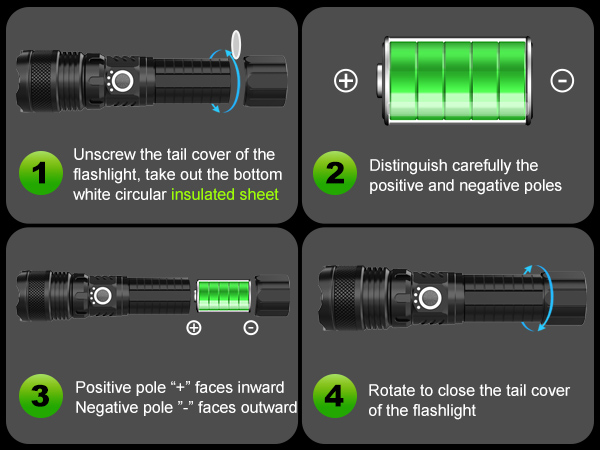 1
Unscrew the tail cover of the flashlight, take out the bottom white circular insulated sheet

⊕ ⊖

2
Distinguish carefully the positive and negative poles

⊕ ⊖

3
Positive pole “+” faces inward
Negative pole ”-” faces outward

4
Rotate to close the tail cover of the flashlight